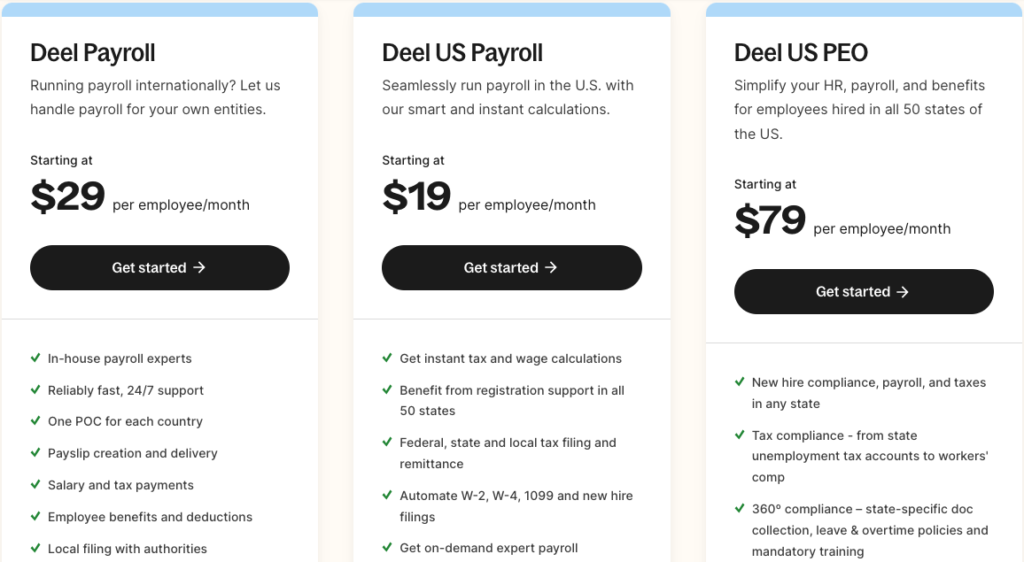 Deel Payroll

Running payroll internationally? Let us handle payroll for your own entities.

Starting at

$29 per employee/month

Get started →

✓ In-house payroll experts
✓ Reliably fast, 24/7 support
✓ One POC for each country
✓ Payslip creation and delivery
✓ Salary and tax payments
✓ Employee benefits and deductions
✓ Local filing with authorities

Deel US Payroll

Seamlessly run payroll in the U.S. with our smart and instant calculations.

Starting at

$19 per employee/month

Get started →

✓ Get instant tax and wage calculations
✓ Benefit from registration support in all 50 states
✓ Federal, state and local tax filing and remittance
✓ Automate W-2, W-4, 1099 and new hire filings
✓ Get on-demand expert payroll

Deel US PEO

Simplify your HR, payroll, and benefits for employees hired in all 50 states of the US.

Starting at

$79 per employee/month

Get started →

✓ New hire compliance, payroll, and taxes in any state
✓ Tax compliance - from state unemployment tax accounts to workers' comp
✓ 360° compliance – state-specific doc collection, leave & overtime policies and mandatory training